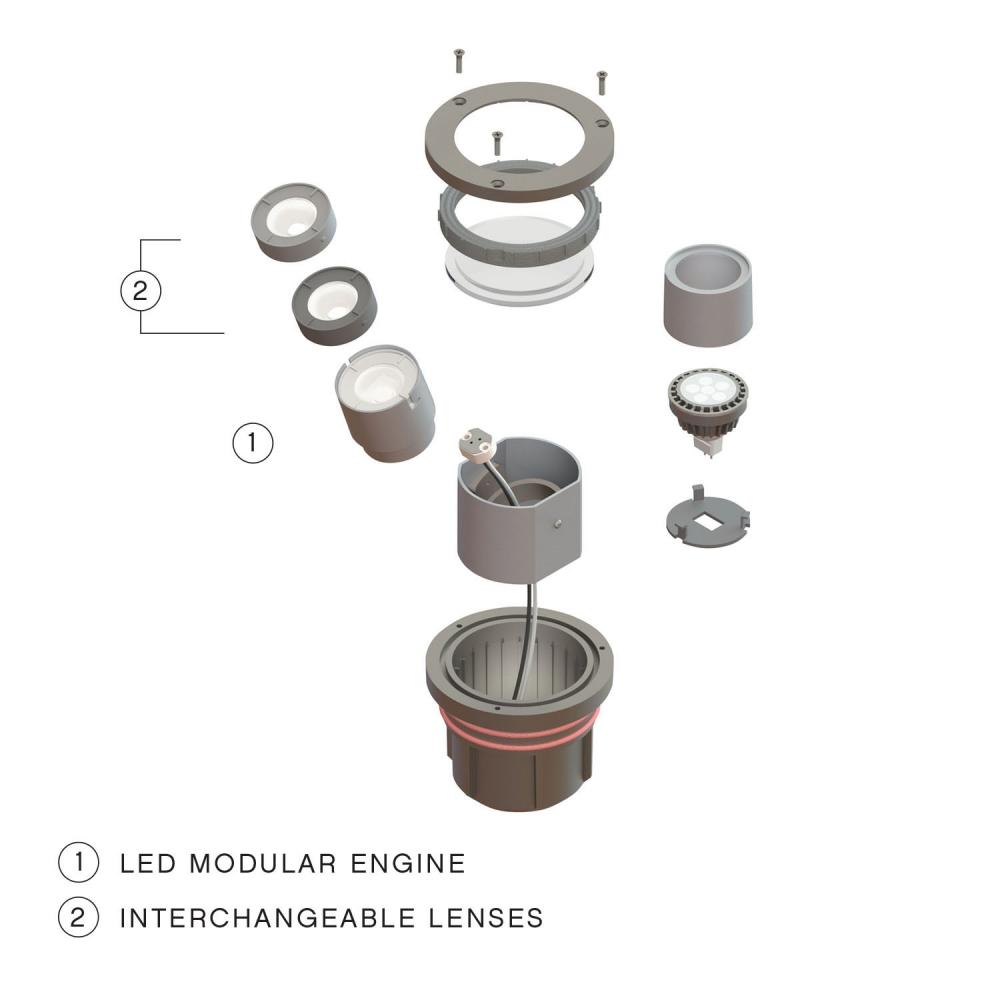 2

1

1 LED MODULAR ENGINE

2 INTERCHANGEABLE LENSES